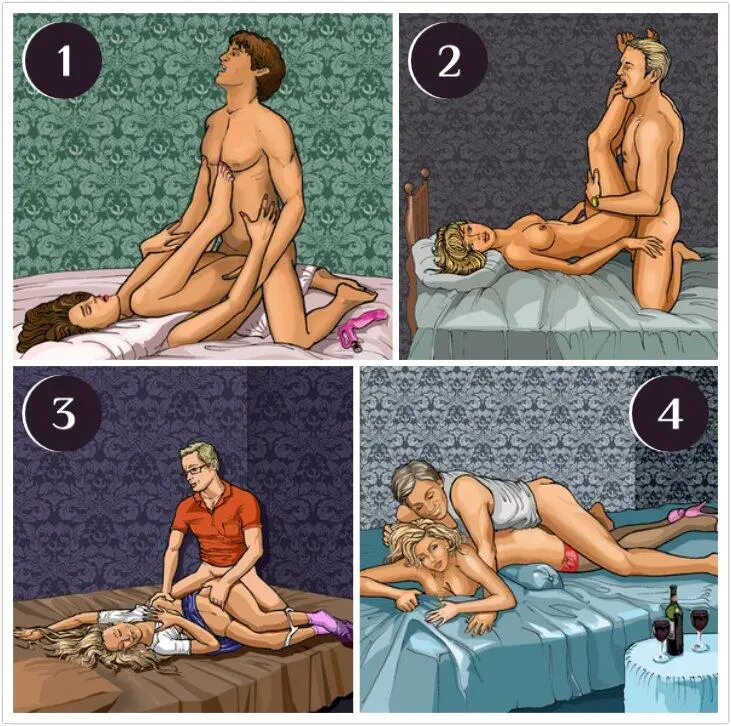 1

2

3

4