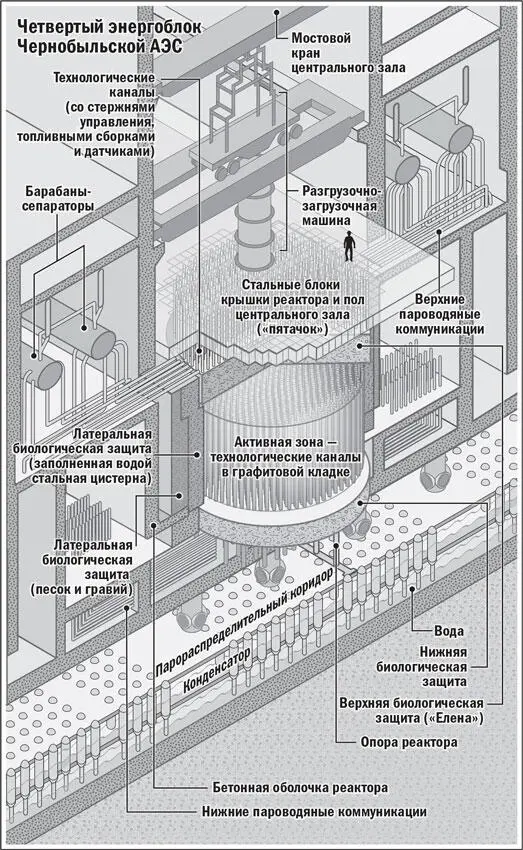 Четвертый энергоблок Чернобыльской АЭС

Мостовой кран центрального зала

Технологические каналы (со стержнями управления, топливными сборками и датчиками)

Барабаны-сепараторы

Разгрузочно-загрузочная машина

Стальные блоки крышки реактора и пол центрального зала («пятачок»)

Верхние пароводяные коммуникации

Латеральная биологическая защита (заполненная водой стальная цистерна)

Активная зона — технологические каналы в графитовой кладке

Латеральная биологическая защита (песок и гравий)

Парораспределительный коридор

Конденсатор

Вода

Нижняя биологическая защита

Верхняя биологическая защита («Елена»)

Опора реактора

Бетонная оболочка реактора

Нижние пароводяные коммуникации