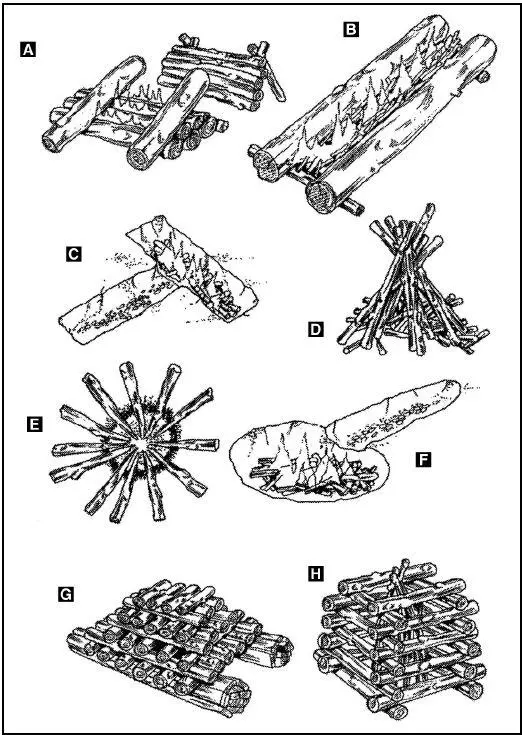 A
B
C
D
E
F
G
H