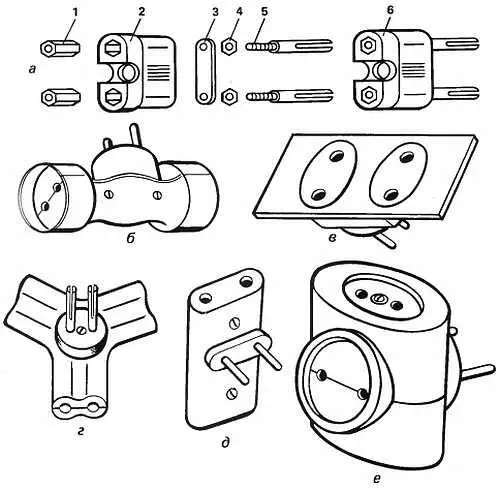 1 2 3 4 5 6
а
б
в
г
д
е