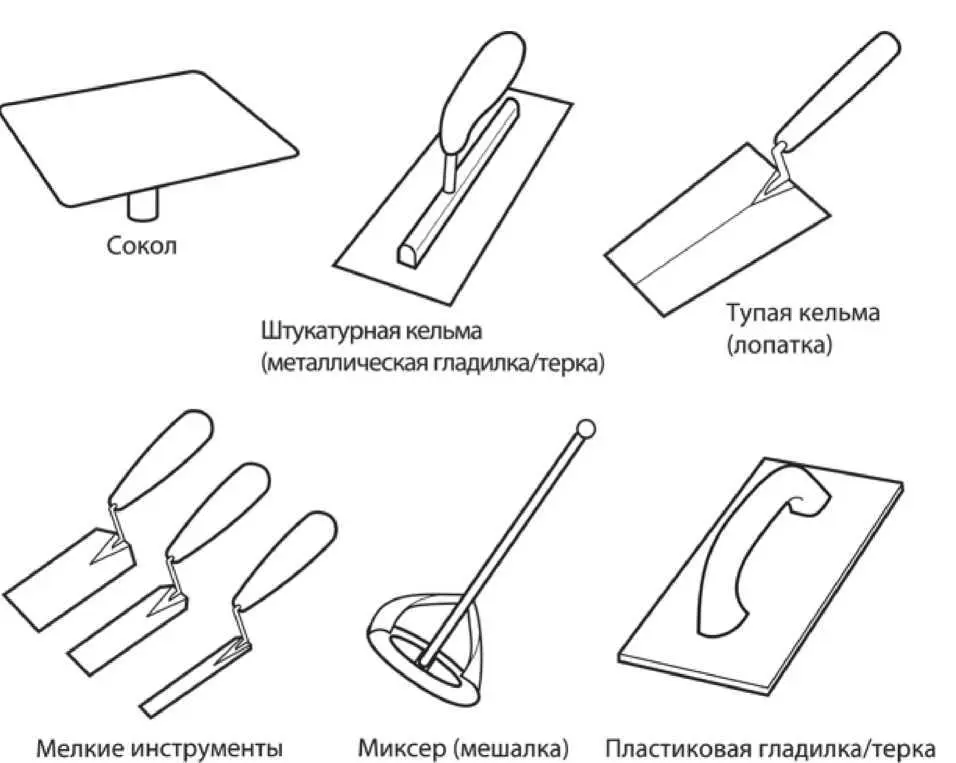 Сокол

Штукатурная кельма
(металлическая гладилка/терка)

Тупая кельма
(лопатка)

Мелкие инструменты

Миксер (мешалка)

Пластиковая гладилка/терка