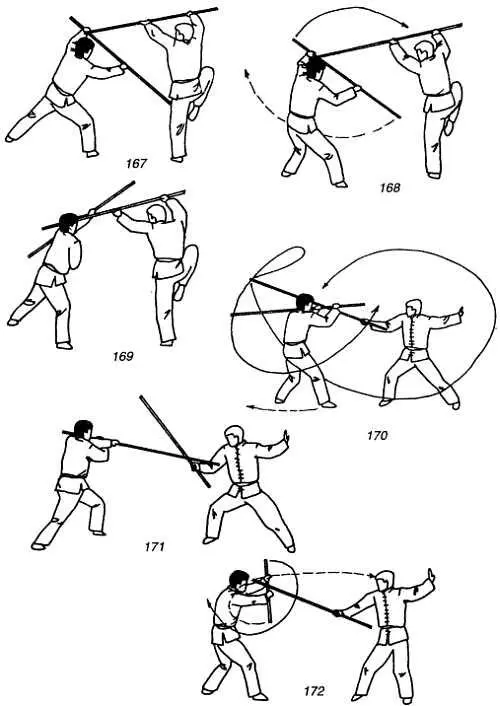 167

168

169

170

171

172