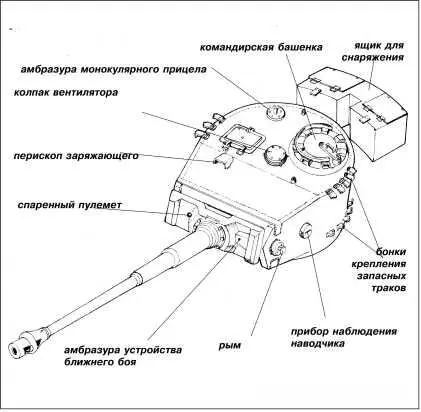 командирская башенка

ящик для снаряжения

амбразура монокулярного прицела

колпак вентилятора

перископ заряжающего

спаренный пулемет

бонки крепления запасных траков

прибор наблюдения наводчика

рым

амбразура устройства ближнего боя