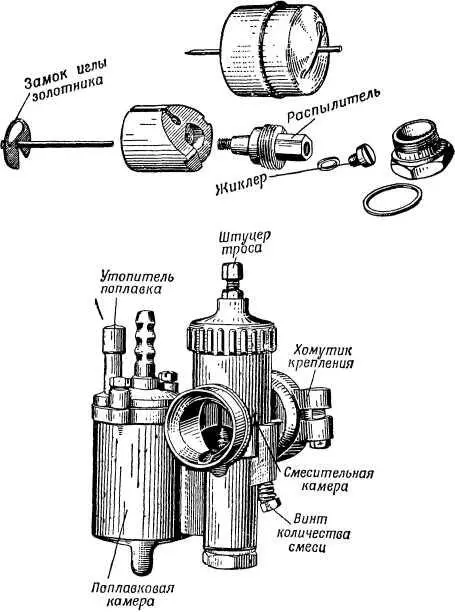 Замок иглы золотника

Распылитель

Жиклер

Штуцер троса

Утопитель поплавка

Хомутик крепления

Смесительная камера

Винт количества смеси

Поплавковая камера