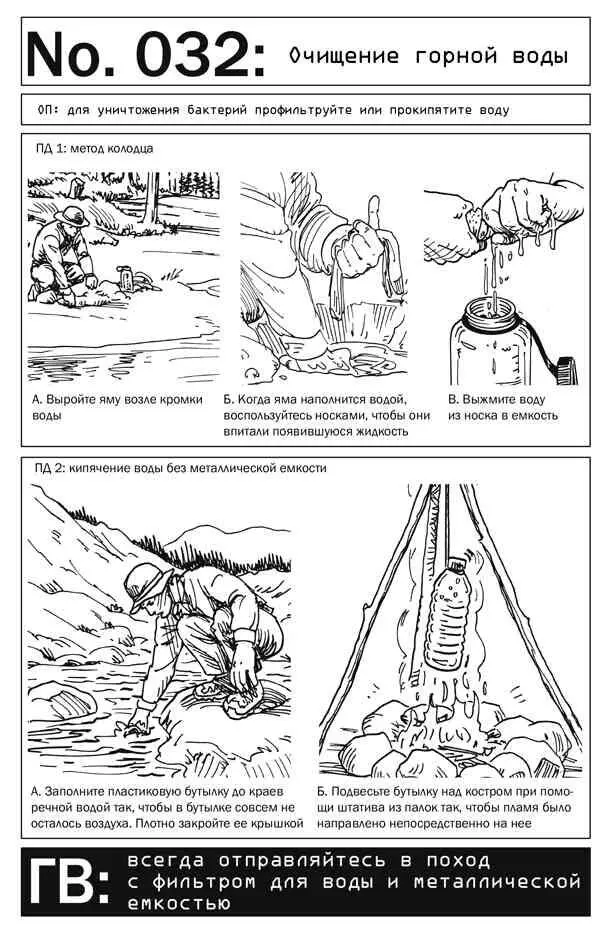 No. 032: Очищение горной воды

ОП: для уничтожения бактерий профильтруйте или прокипятите воду

ПД 1: метод колодца

А. Выройте яму возле кромки воды

Б. Когда яма наполнится водой, воспользуйтесь носками, чтобы они впитали появившуюся жидкость

В. Выжмите воду из носка в емкость

ПД 2: кипячение воды без металлической емкости

А. Заполните пластиковую бутылку до краев речной водой так, чтобы в бутылке совсем не осталось воздуха. Плотно закройте ее крышкой

Б. Подвесьте бутылку над костром при помощи штатива из палок так, чтобы пламя было направлено непосредственно на нее

ГВ: всегда отправляйтесь в поход с фильтром для воды и металлической емкостью