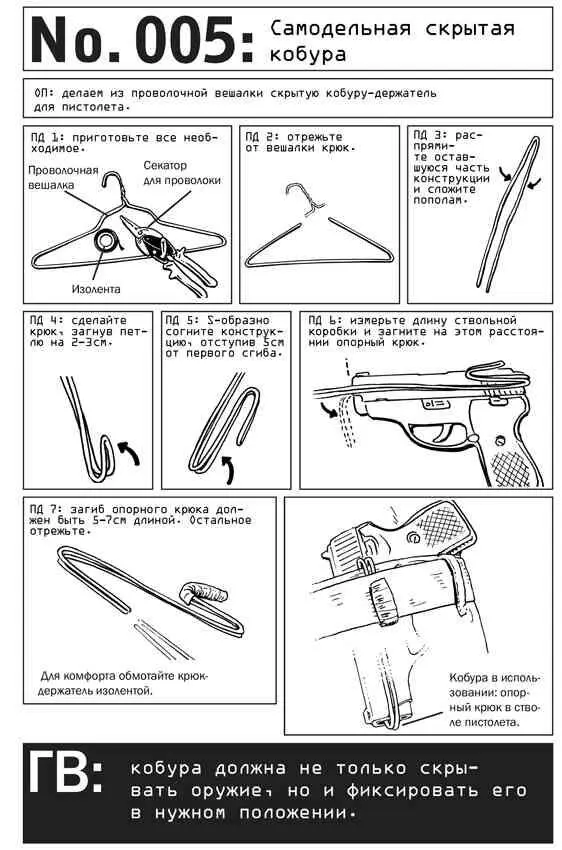 No. 005: Самодельная скрытая кобура

ОП: делаем из проволочной вешалки скрытую кобуру-держатель для пистолета.

ПД 1: приготовьте все необходимое.

Проволочная вешалка

Секатор для проволоки

Изолента

ПД 2: отрежьте от вешалки крюк.

ПД 3: распрямите оставшуюся часть конструкции и сложите пополам.

ПД 4: сделайте крюк, загнув петлю на 2-3см.

ПД 5: S-образно согните конструкцию, отступив 5см от первого сгиба.

ПД 6: измерьте длину ствольной коробки и загните на этом расстоянии опорный крюк.

ПД 7: загиб опорного крюка должен быть 5-7см длиной. Остальное отрежьте.

Для комфорта обмотайте крюк-держатель изолентой.

Кобура в использовании: опорный крюк в стволе пистолета.

ГВ: кобура должна не только скрывать оружие, но и фиксировать его в нужном положении.