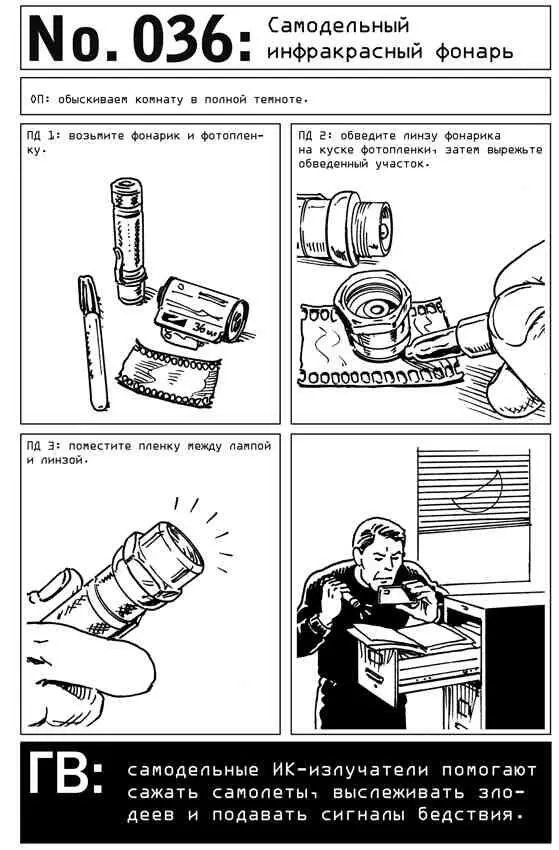 No. 036: Самодельный инфракрасный фонарь

ОП: обыскиваем комнату в полной темноте.

ПД 1: возьмите фонарик и фотопленку.

36

ПД 2: обведите линзу фонарика на куске фотопленки, затем вырежьте обведенный участок.

ПД 3: поместите пленку между лампой и линзой.

ГВ: самодельные ИК-излучатели помогают сажать самолеты, выслеживать злодеев и подавать сигналы бедствия.