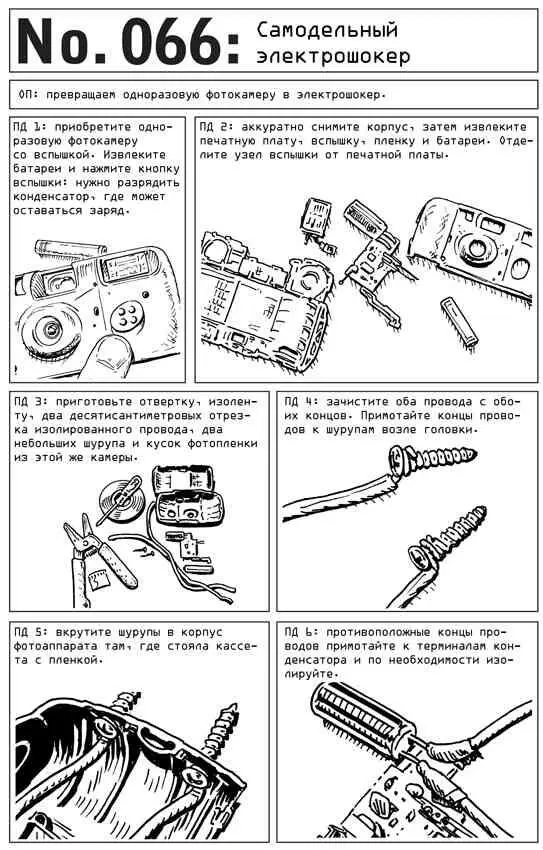 No. 066: Самодельный электрошокер

ОП: превращаем одноразовую фотокамеру в электрошокер.

ПД 1: приобретите одноразовую фотокамеру со вспышкой. Извлеките батареи и нажмите кнопку вспышки: нужно разрядить конденсатор, где может оставаться заряд.

ПД 2: аккуратно снимите корпус, затем извлеките печатную плату, вспышку, пленку и батареи. Отделите узел вспышки от печатной платы.

ПД 3: приготовьте отвертку, изоленту, два десятисантиметровых отрезка изолированного провода, два небольших шурупа и кусок фотопленки из этой же камеры.

ПД 4: зачистите оба провода с обоих концов. Примотайте концы проводов к шурупам возле головки.

ПД 5: вкрутите шурупы в корпус фотоаппарата там, где стояла кассета с пленкой.

ПД 6: противоположные концы проводов примотайте к терминалам конденсатора и по необходимости изолируйте.