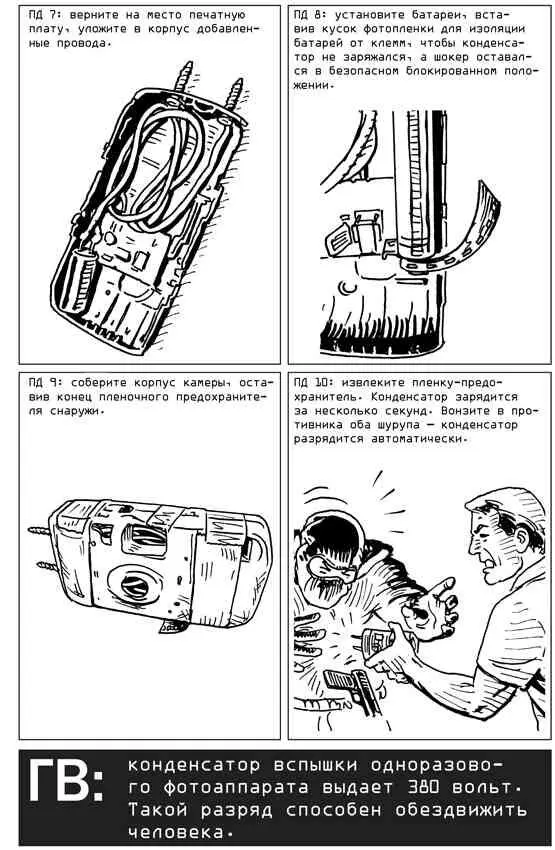 ПД 7: верните на место печатную плату, уложите в корпус добавленные провода.

ПД 8: установите батареи, вставив кусок фотопленки для изоляции батарей от клемм, чтобы конденсатор не заряжался, а шокер оставался в безопасном блокированном положении.

ПД 9: соберите корпус камеры, оставив конец пленочного предохранителя снаружи.

ПД 10: извлеките пленку-предохранитель. Конденсатор зарядится за несколько секунд. Вонзите в противника оба шурупа — конденсатор разрядится автоматически.

ГВ: конденсатор вспышки одноразового фотоаппарата выдает 380 вольт. Такой разряд способен обездвижить человека.