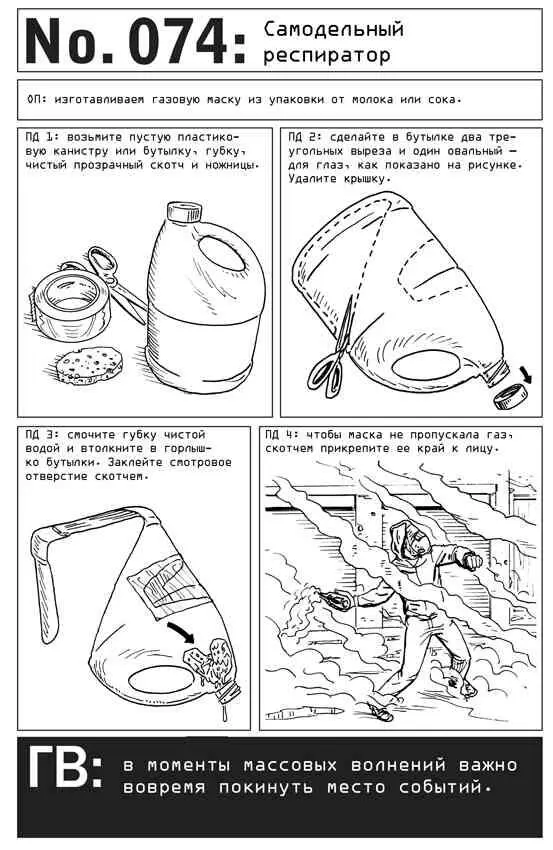 No. 074: Самодельный респиратор

ОП: изготавливаем газовую маску из упаковки от молока или сока.

ПД 1: возьмите пустую пластиковую канистру или бутылку, губку, чистый прозрачный скотч и ножницы.

ПД 2: сделайте в бутылке два треугольных выреза и один овальный — для глаз, как показано на рисунке. Удалите крышку.

ПД 3: смочите губку чистой водой и втолкните в горлышко бутылки. Заклейте смотровое отверстие скотчем.

ПД 4: чтобы маска не пропускала газ, скотчем прикрепите ее край к лицу.

ГВ: в моменты массовых волнений важно вовремя покинуть место событий.