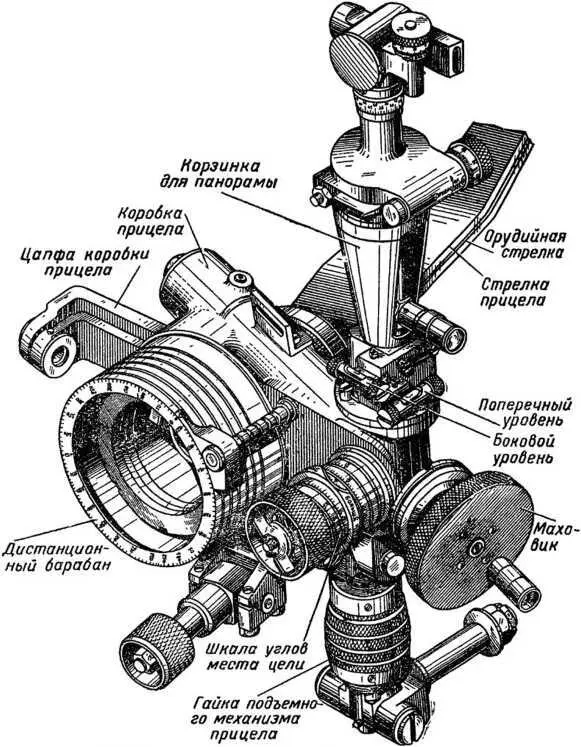 Корзинка для панорамы

Коробка прицела

Цапфа коробки прицела

Орудийная стрелка

Стрелка прицела

Поперечный уровень

Боковой уровень

Маховик

Дистанционный барабан

Шкала углов места цели

Гайка подъемного механизма прицела