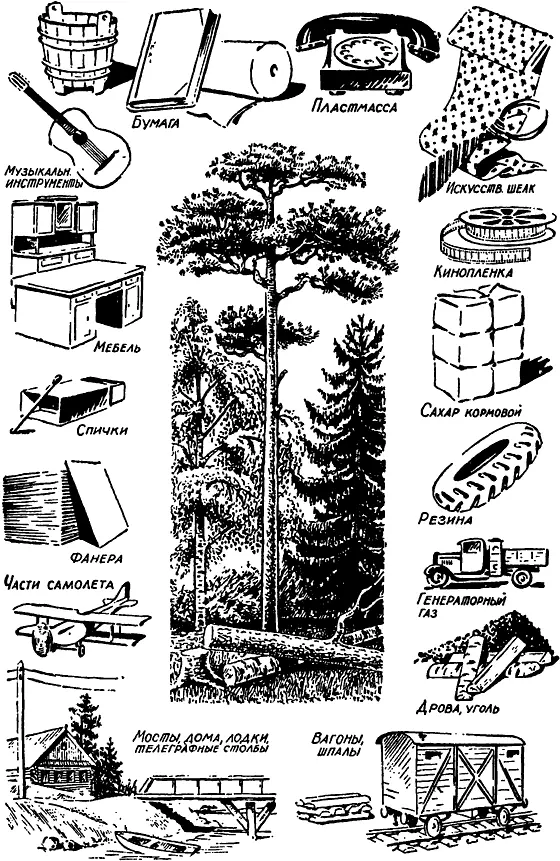 Бумага

Пластмасса

Музыкальн. инструменты

Искусств. шелк

Кинопленка

Мебель

Сахар кормовой

Спички

Резина

Фанера

Части самолета

Генераторный газ

Дрова, уголь

Мосты, дома, лодки, телеграфные столбы

Вагоны, шпалы