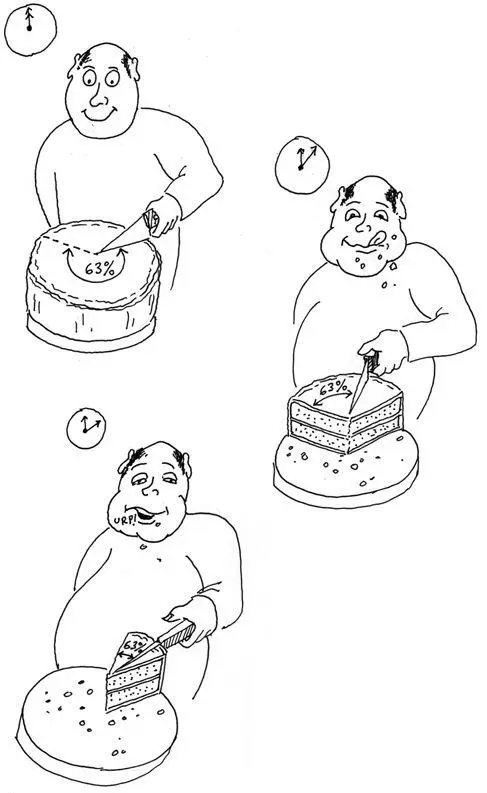 63%

63%

URP!

63%