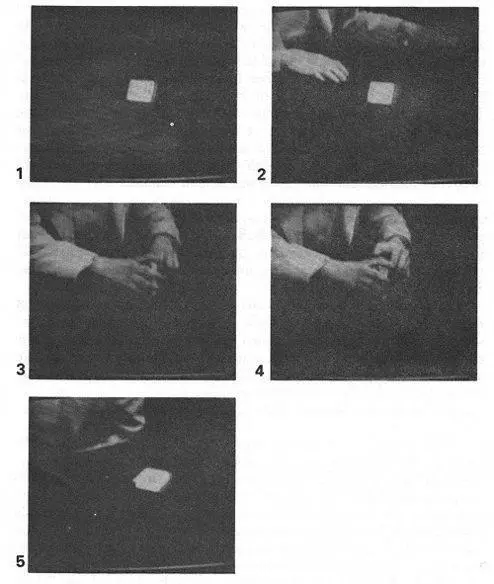 1

2

3

4

5