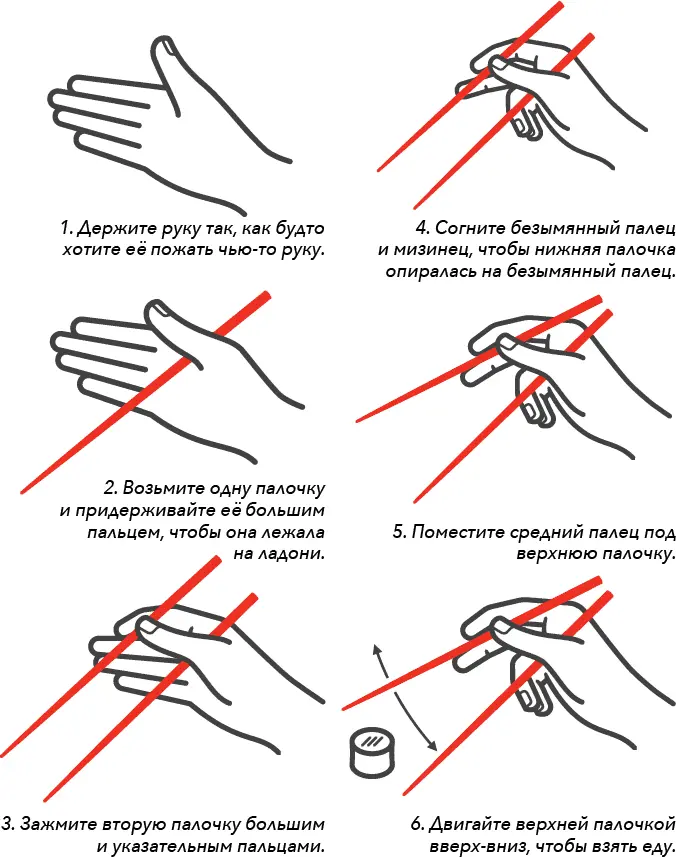 1. Держите руку так, как будто хотите её пожать чью-то руку.

2. Возьмите одну палочку и придерживайте её большим пальцем, чтобы она лежала на ладони.

3. Зажмите вторую палочку большим и указательным пальцами.

4. Согните безымянный палец и мизинец, чтобы нижняя палочка опиралась на безымянный палец.

5. Поместите средний палец под верхнюю палочку.

6. Двигайте верхней палочкой вверх-вниз, чтобы взять еду.