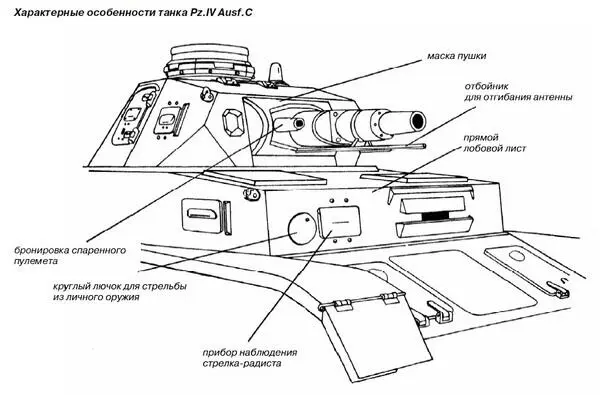 Характерные особенности танка Pz.IV Ausf.C

маска пушки

отбойник
для отгибания антенны

прямой
лобовой лист

бронировка спаренного
пулемета

круглый лючок для стрельбы
из личного оружия

прибор наблюдения
стрелка-радиста