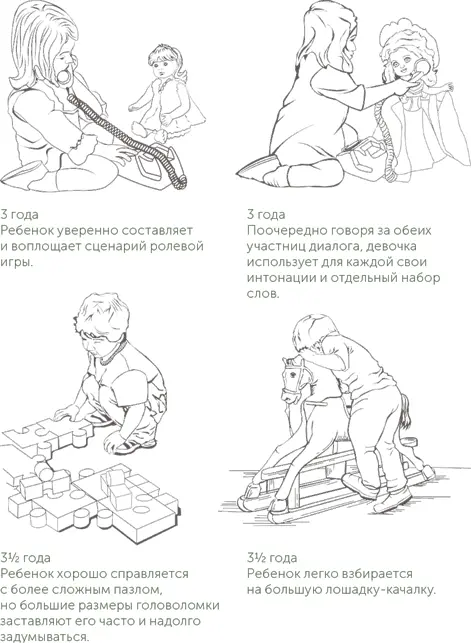 3 года
Ребенок уверенно составляет и воплощает сценарий ролевой игры.

3 года
Поочередно говоря за обеих участниц диалога, девочка использует для каждой свои интонации и отдельный набор слов.

3½ года
Ребенок хорошо справляется с более сложным пазлом, но большие размеры головоломки заставляют его часто и надолго задумываться.

3½ года
Ребенок легко взбирается на большую лошадку-качалку.