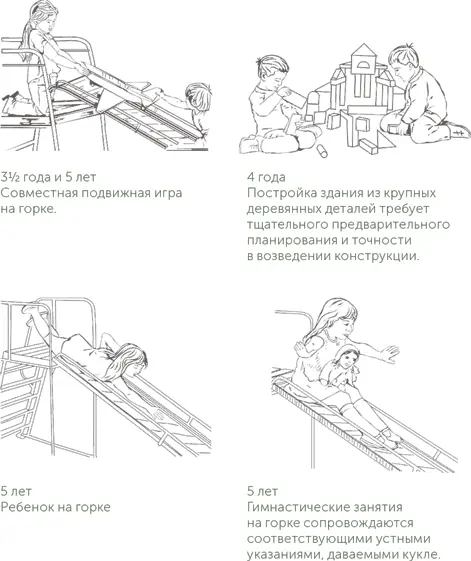 3½ года и 5 лет
Совместная подвижная игра на горке.

4 года
Постройка здания из крупных деревянных деталей требует тщательного предварительного планирования и точности в возведении конструкции.

5 лет
Ребенок на горке

5 лет
Гимнастические занятия на горке сопровождаются соответствующими устными указаниями, даваемыми кукле.