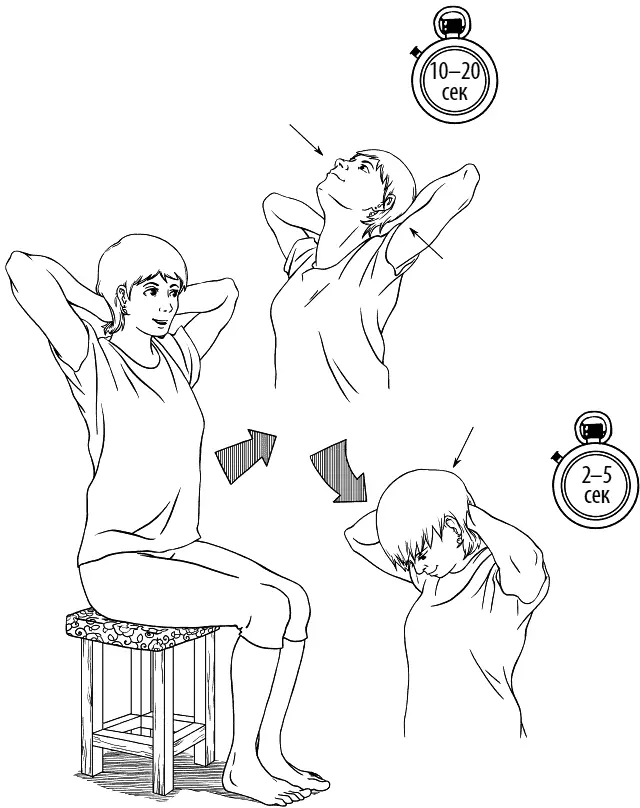 10–20
сек

2–5
сек