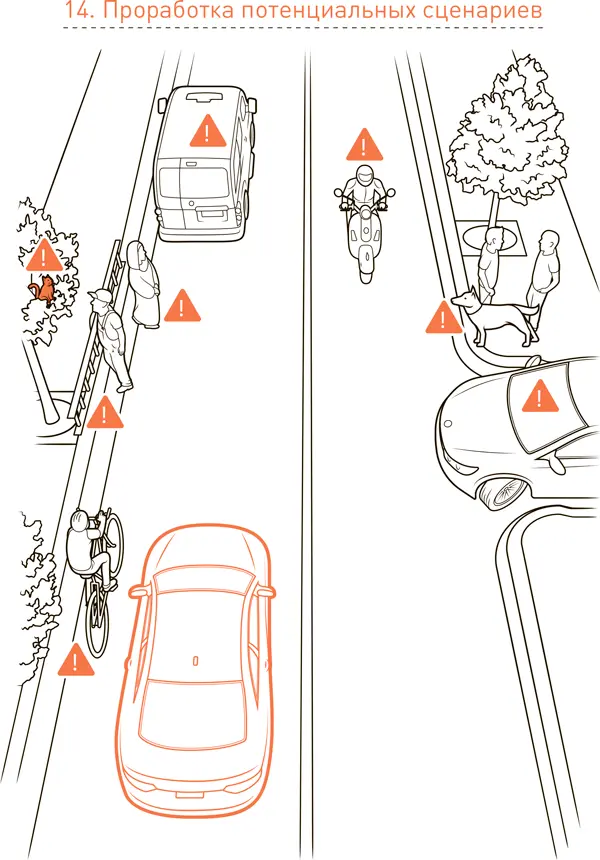 14. Проработка потенциальных сценариев