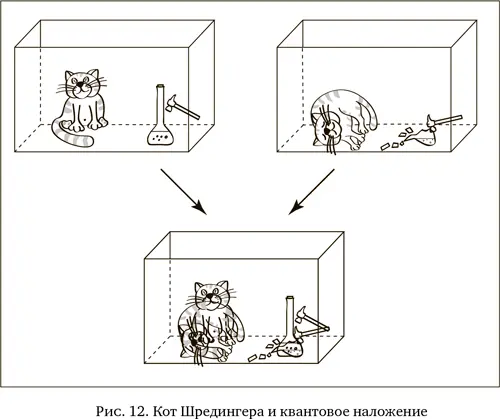 Рис. 12. Кот Шредингера и квантовое наложение