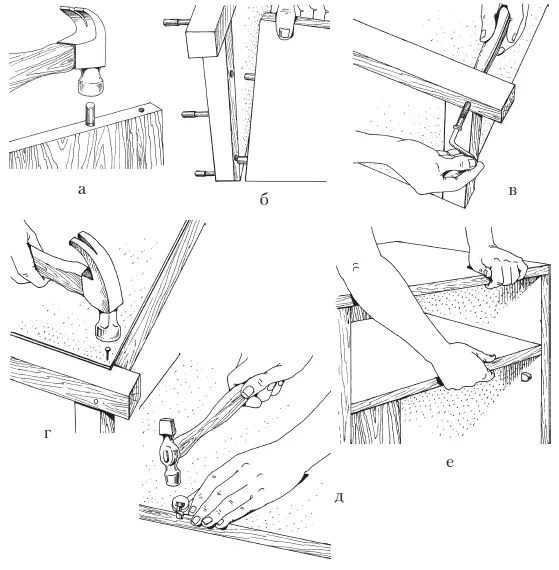 а

б

в

г

д

е