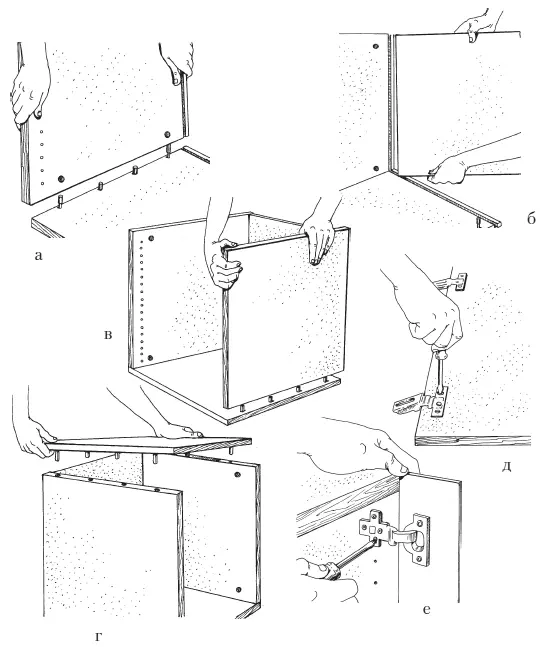 а

б

в

д

г

е