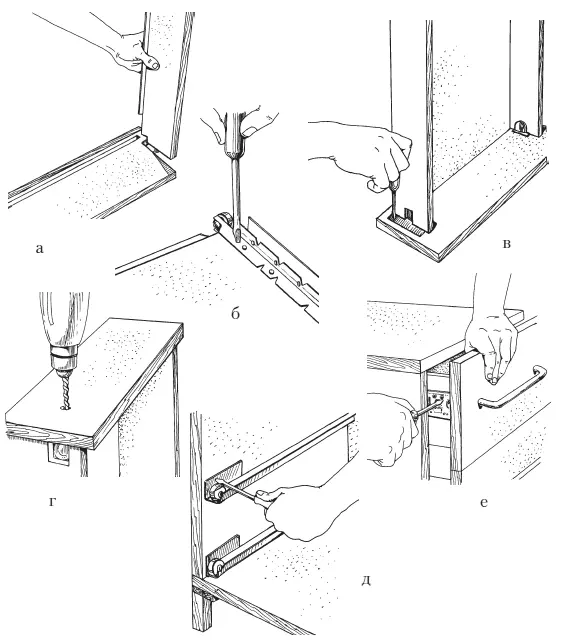 а

б

в

г

д

е