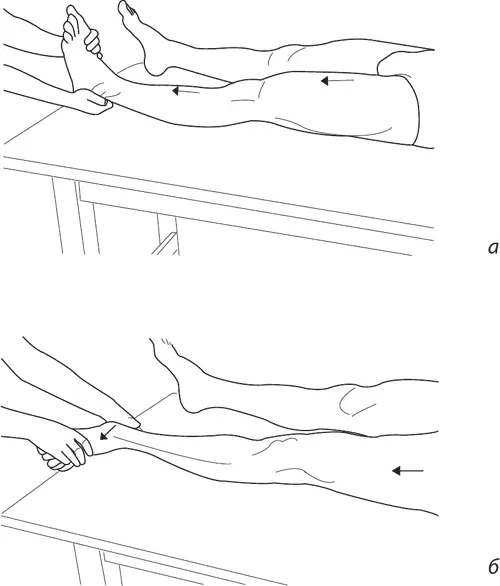 а

б