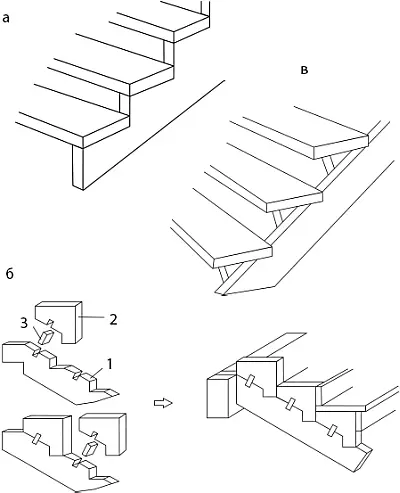 а
в
б
3
2
1