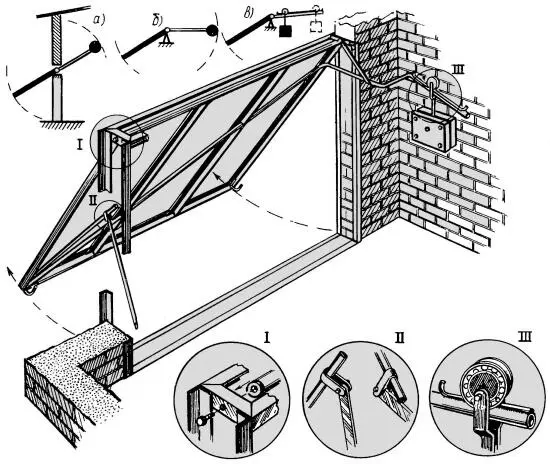 а)
б)
в)
III
I
II
I
II
III