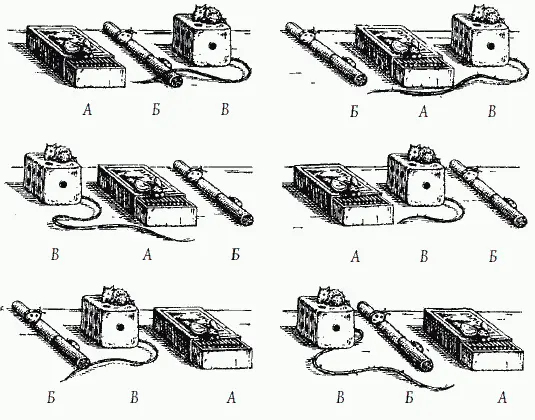 А Б В

Б А В

В А Б

А В Б

Б В А

В Б А