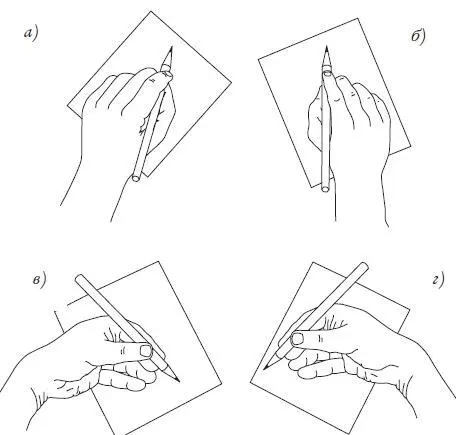 а)

б)

в)

г)