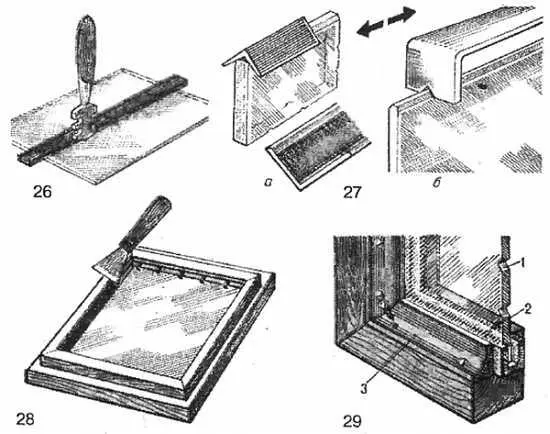 26

а

27

б

28

1

2

3

29