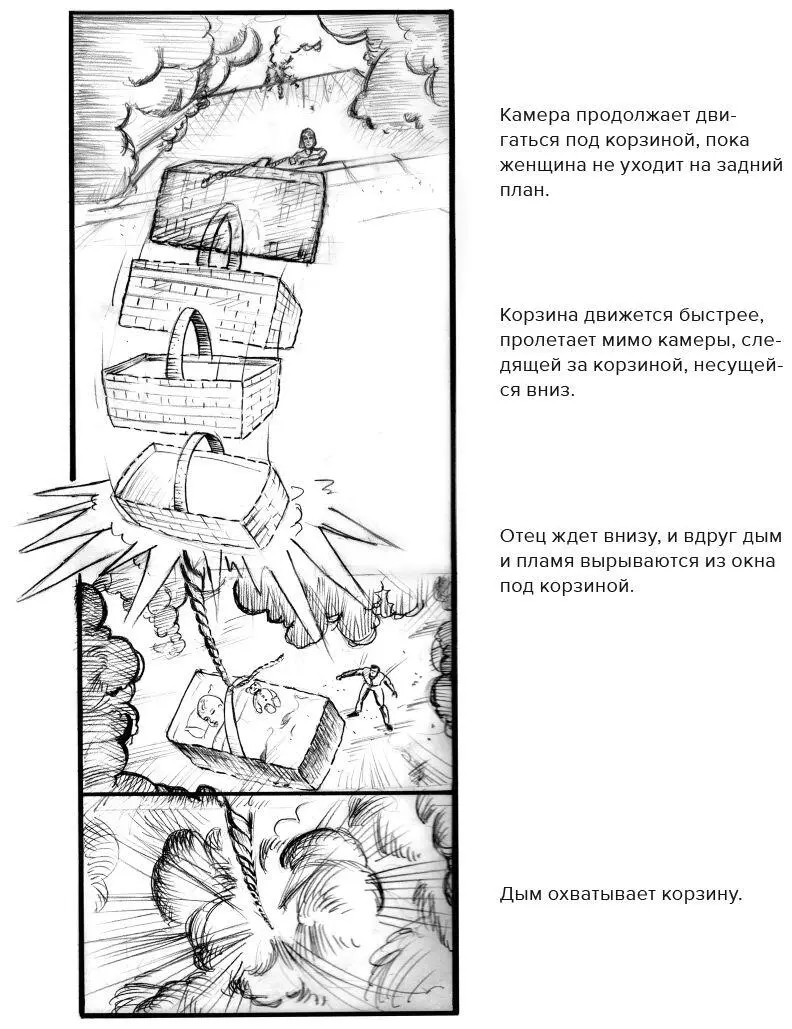 Камера продолжает двигаться под корзиной, пока женщина не уходит на задний план.

Корзина движется быстрее, пролетает мимо камеры, следящей за корзиной, несущейся вниз.

Отец ждет внизу, и вдруг дым и пламя вырываются из окна под корзиной.

Дым охватывает корзину.