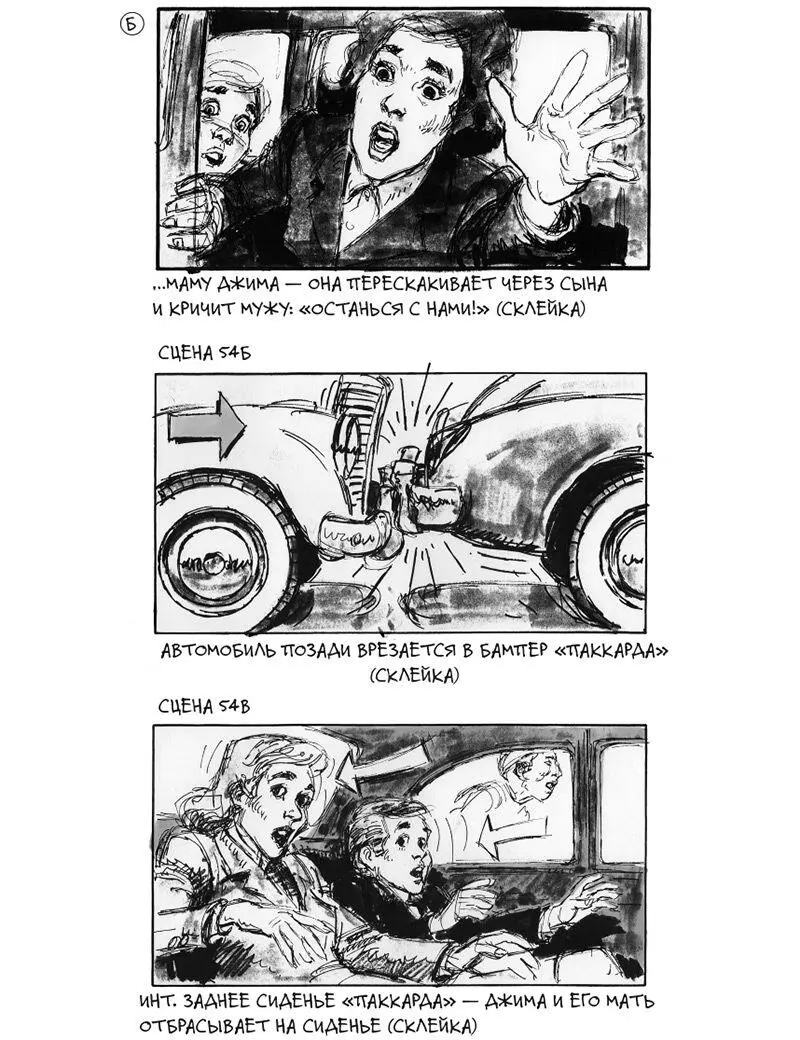 Б

...МАМУ ДЖИМА — ОНА ПЕРЕСКАКИВАЕТ ЧЕРЕЗ СЫНА И КРИЧИТ МУЖУ: «ОСТАНЬСЯ С НАМИ!» (СКЛЕЙКА)

СЦЕНА 54Б

АВТОМОБИЛЬ ПОЗАДИ ВРЕЗАЕТСЯ В БАМПЕР «ПАККАРДА» (СКЛЕЙКА)

СЦЕНА 54В

ИНТ. ЗАДНЕЕ СИДЕНЬЕ «ПАККАРДА» — ДЖИМА И ЕГО МАТЬ ОТБРАСЫВАЕТ НА СИДЕНЬЕ (СКЛЕЙКА)