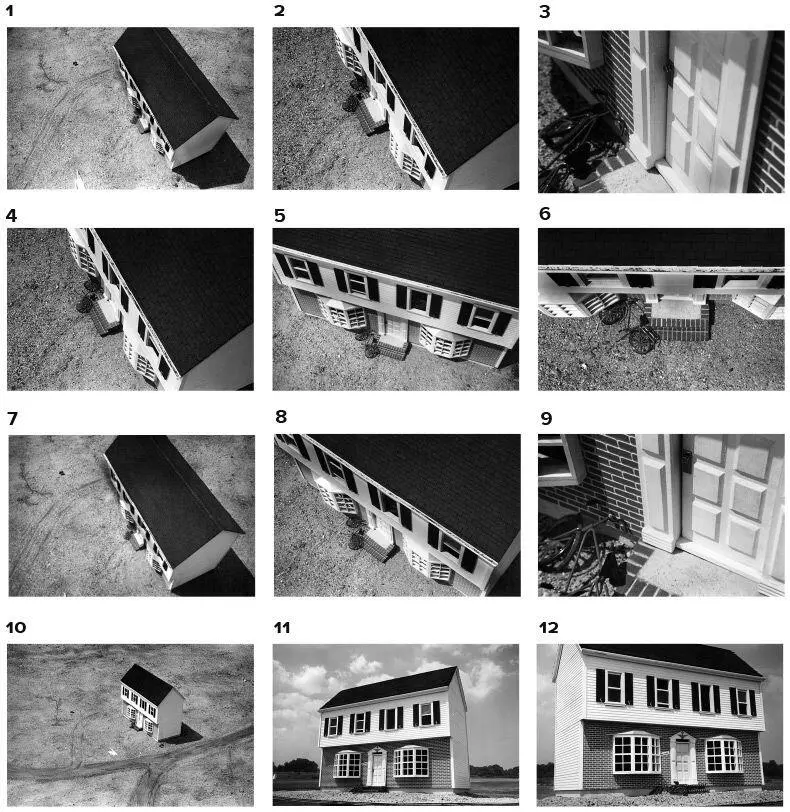 1

2

3

4

5

6

7

8

9

10

11

12