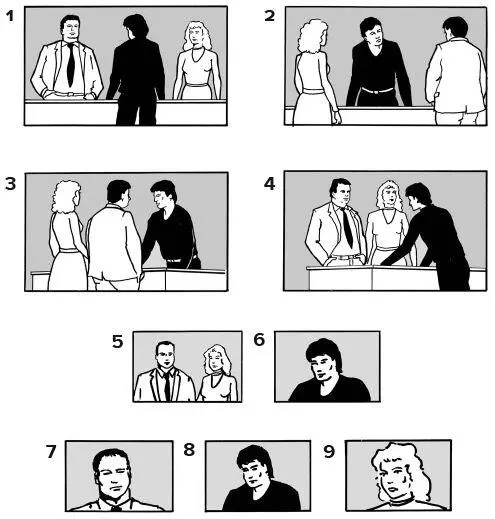 1

2

3

4

5

6

7

8

9