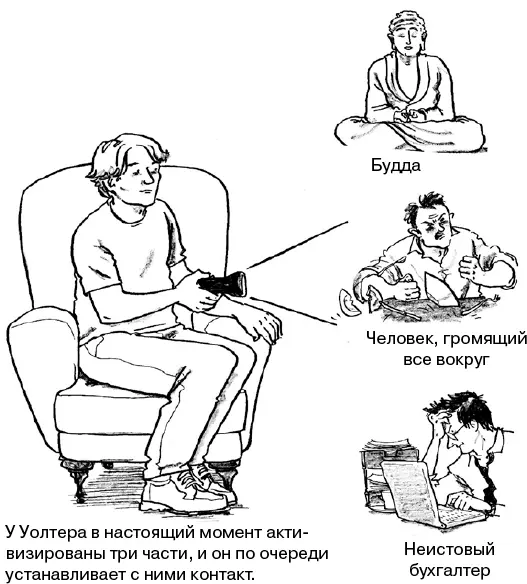 Будда

Человек, громящий все вокруг

Неистовый бухгалтер

У Уолтера в настоящий момент активизированы три части, и он по очереди устанавливает с ними контакт.