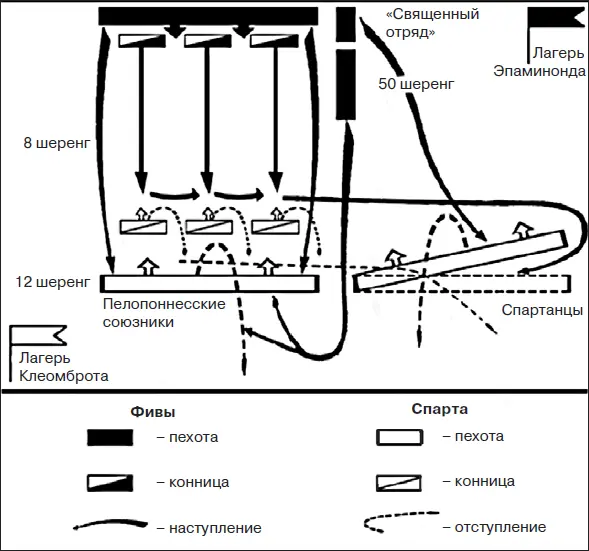 «Священный отряд»

Лагерь Эпаминонда

50 шеренг

8 шеренг

12 шеренг

Пелопоннесские союзники

Спартанцы

Лагерь Клеомброта

Фивы

– пехота

– конница

– наступление

Спарта

– пехота

– конница

– отступление