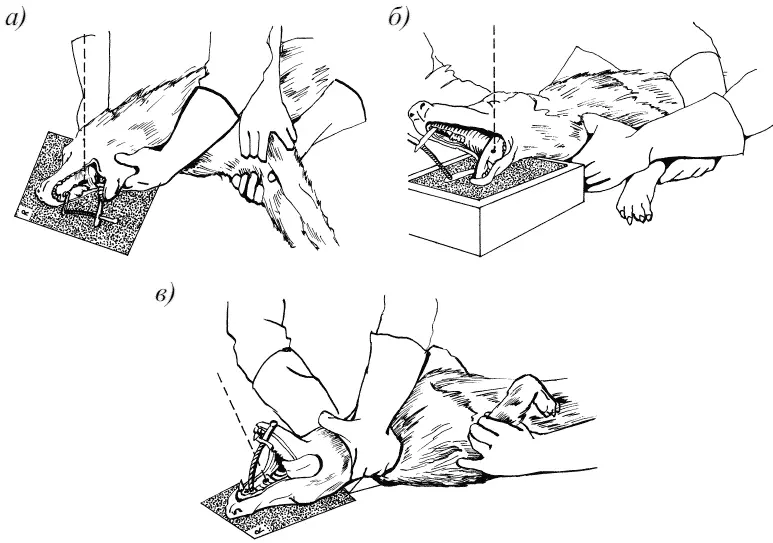 а)

б)

в)