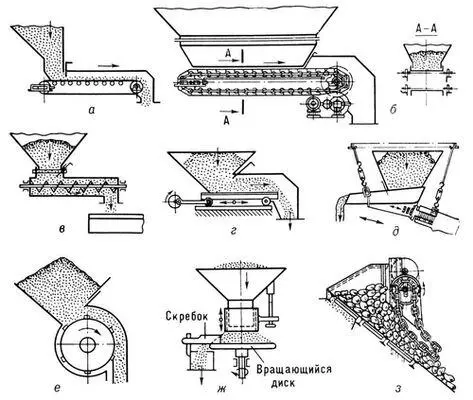 а
А
А
А–А
б
в
г
д
е
Скребок
Вращающийся диск
ж
з