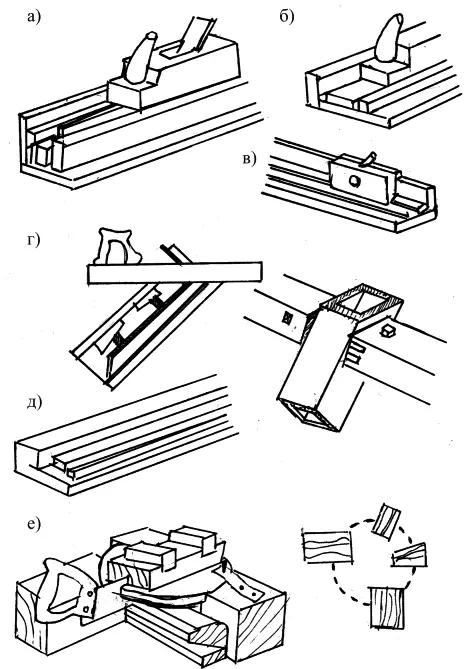 а)

б)

в)

г)

д)

е)