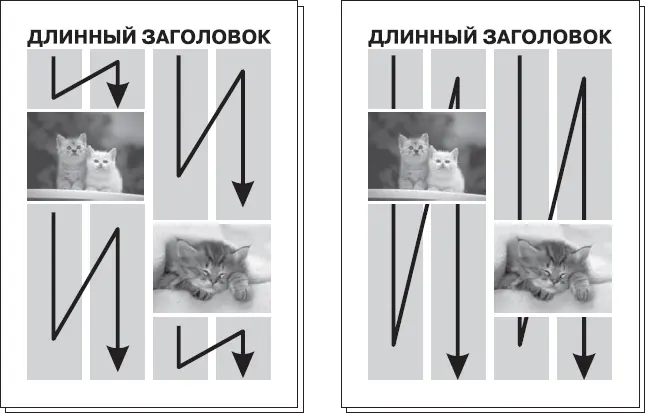 ДЛИННЫЙ ЗАГОЛОВОК

ДЛИННЫЙ ЗАГОЛОВОК