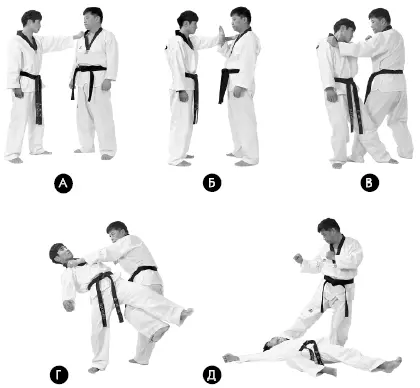 А

Б

В

Г

Д