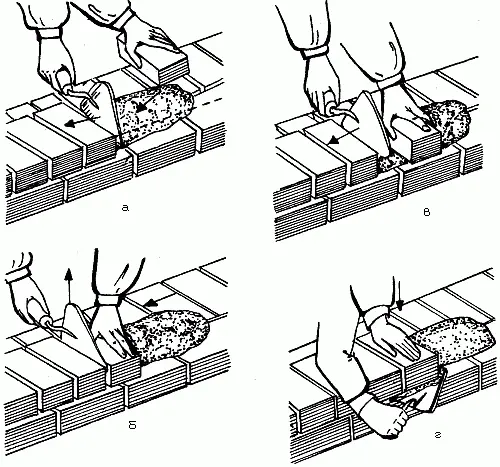 а

в

б

г