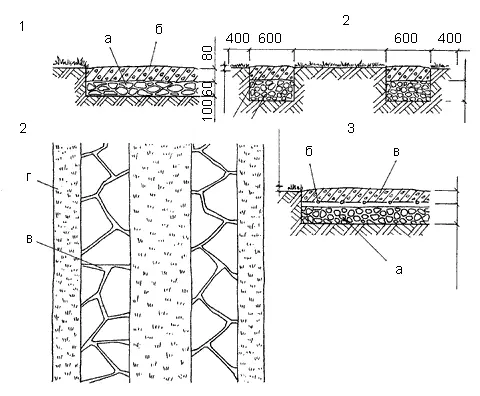 1

а

б

80

60

100

2

400 600

600 400

2

г

в

3

б

в

а