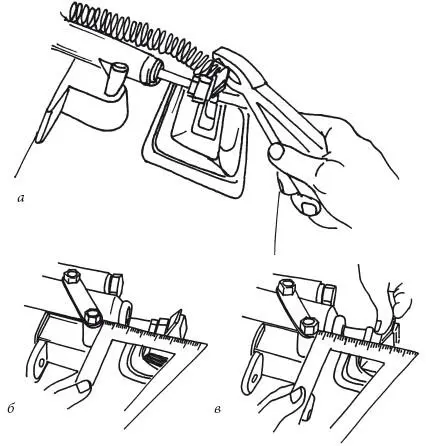 а

б

в