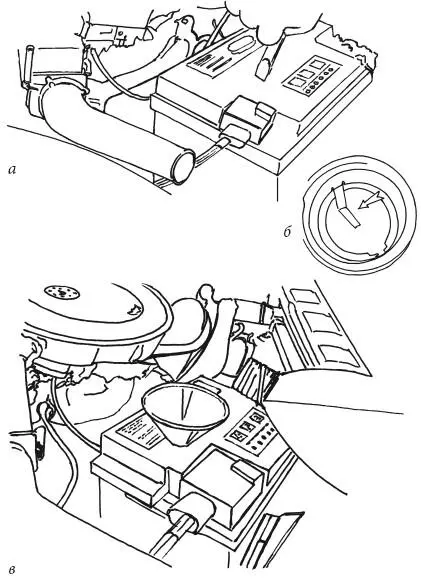 а

б

в