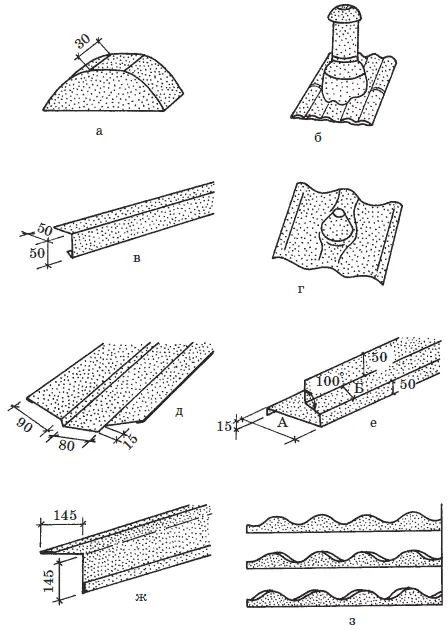 30

а

б

50

50

в

г

90

80

15

д

50

100°

Б

50

15

А

е

145

145

ж

з